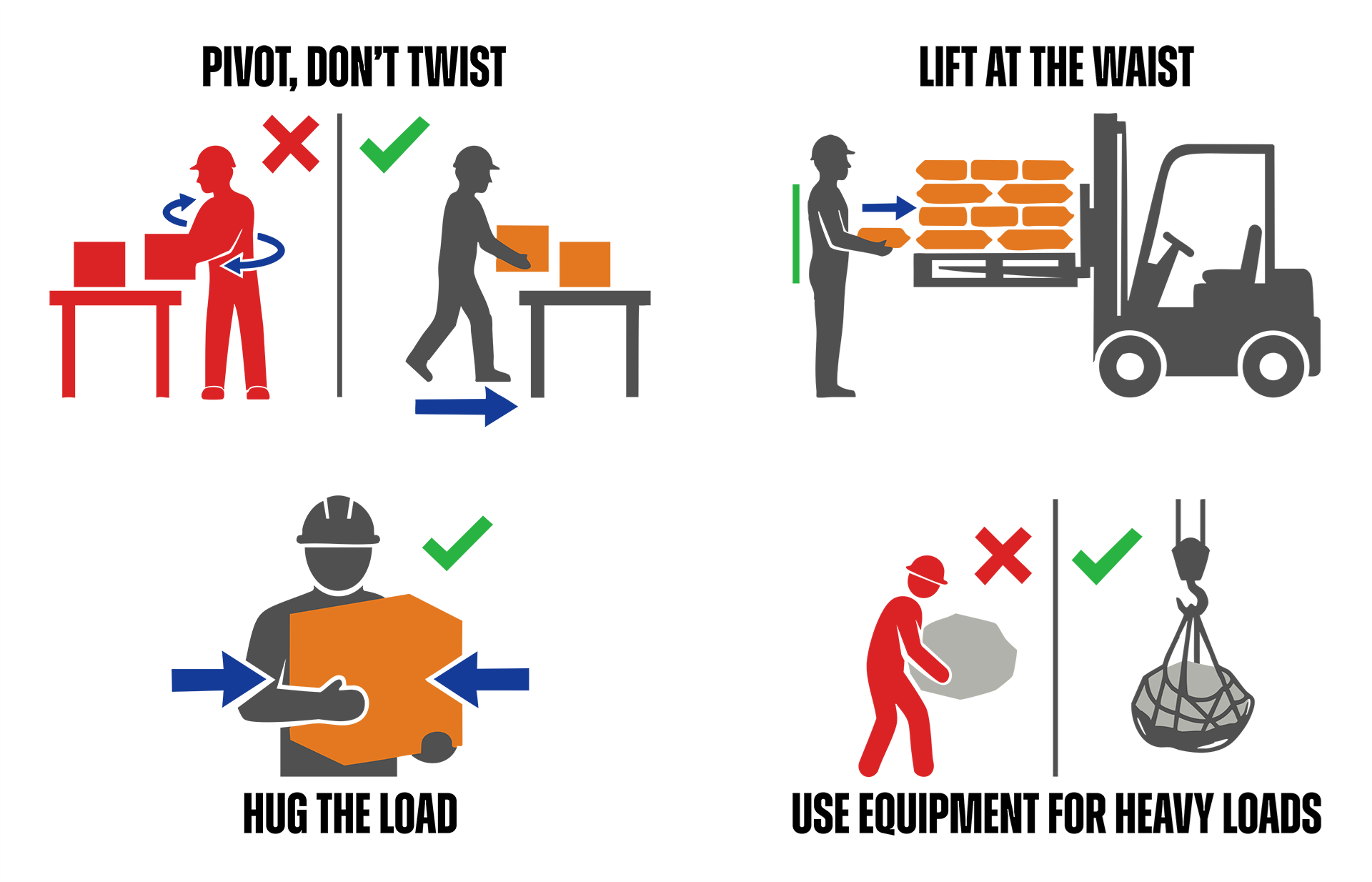 PIVOT, DON'T TWIST

LIFT AT THE WAIST

HUG THE LOAD

USE EQUIPMENT FOR HEAVY LOADS